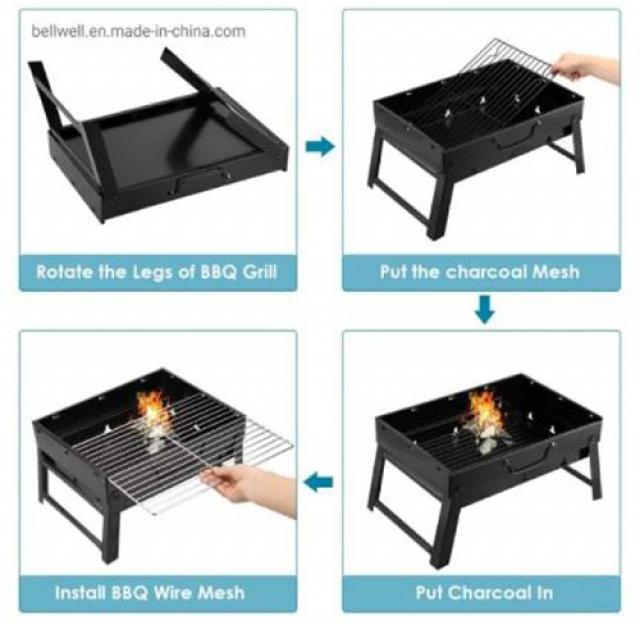 bellwell.en.made-in-china.com

Rotate the Legs of BBQ Grill

Put the charcoal Mesh

Put Charcoal In

Install BBQ Wire Mesh